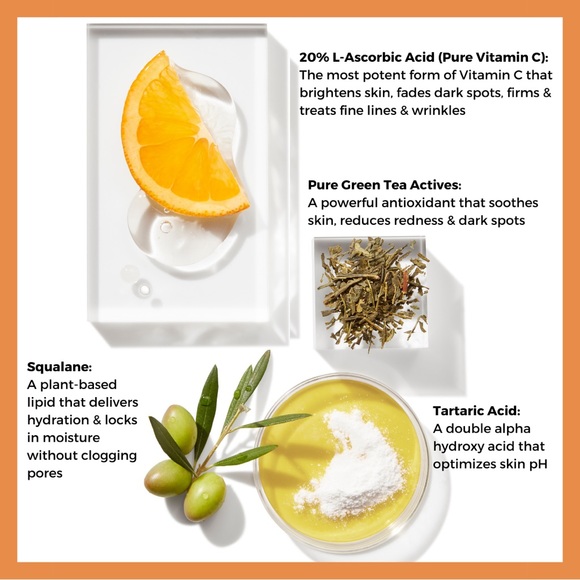 20% L-Ascorbic Acid (Pure Vitamin C):
The most potent form of Vitamin C that brightens skin, fades dark spots, firms & treats fine lines & wrinkles

Pure Green Tea Actives:
A powerful antioxidant that soothes skin, reduces redness & dark spots

Squalane:
A plant-based lipid that delivers hydration & locks in moisture without clogging pores

Tartaric Acid:
A double alpha hydroxy acid that optimizes skin pH